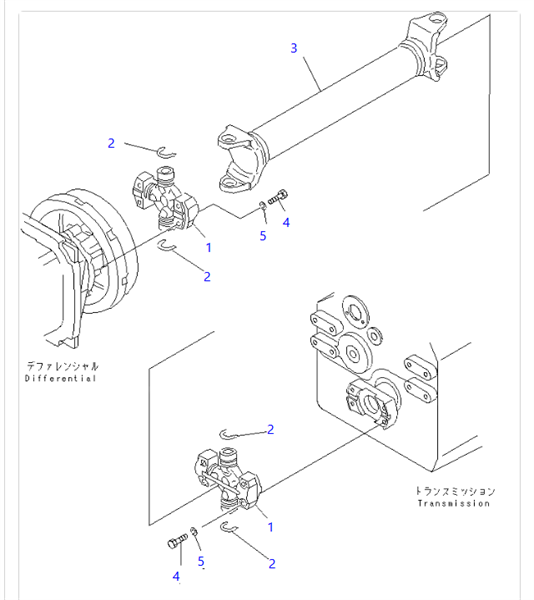 3

2

4

5

1

2

デファレンシャル
Differential

2

トランスミッション
Transmission

1

5

2

4