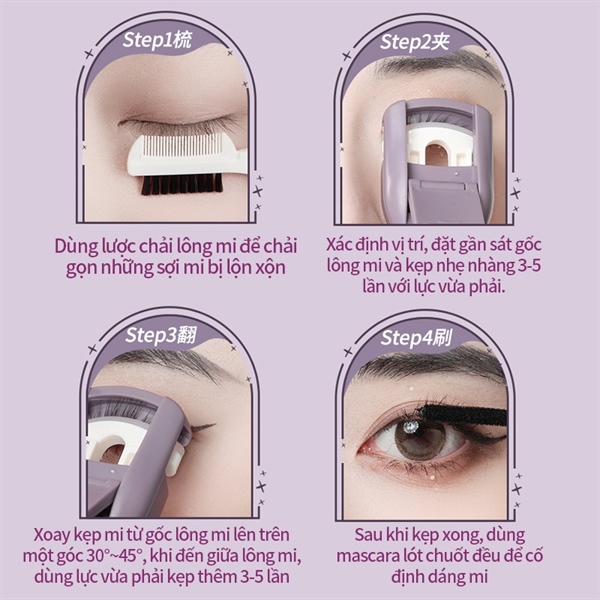 Step1梳

Dùng lược chải lông mi để chải gọn những sợi mi bị lộn xộn

Step2夹

Xác định vị trí, đặt gần sát gốc lông mi và kẹp nhẹ nhàng 3-5 lần với lực vừa phải.

Step3翻

Xoay kẹp mi từ gốc lông mi lên trên một góc 30°~45°, khi đến giữa lông mi, dùng lực vừa phải kẹp thêm 3-5 lần

Step4刷

Sau khi kẹp xong, dùng mascara lót chuốt đều để cố định dáng mi