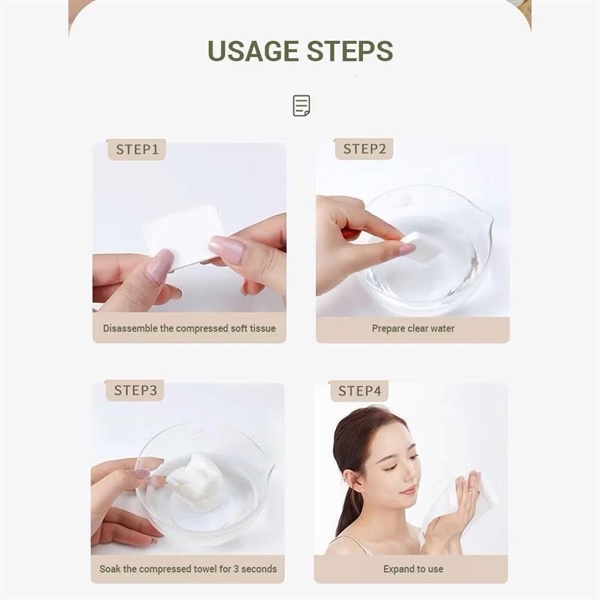 USAGE STEPS

STEP1

Disassemble the compressed soft tissue

STEP2

Prepare clear water

STEP3

Soak the compressed towel for 3 seconds

STEP4

Expand to use