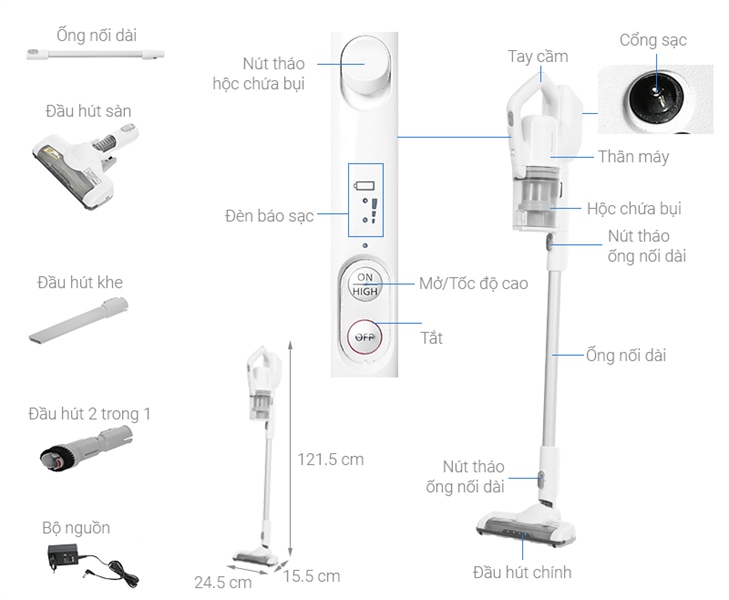 Ống nối dài

Đầu hút sàn

Đầu hút khe

Đầu hút 2 trong 1

Bộ nguồn

Nút tháo hộc chứa bụi

Đèn báo sạc

ON HIGH

Mở/Tốc độ cao

OFF

Tắt

121.5 cm

24.5 cm

15.5 cm

Tay cầm

Cổng sạc

Thân máy

Hộc chứa bụi

Nút tháo ống nối dài

Ống nối dài

Nút tháo ống nối dài

Đầu hút chính