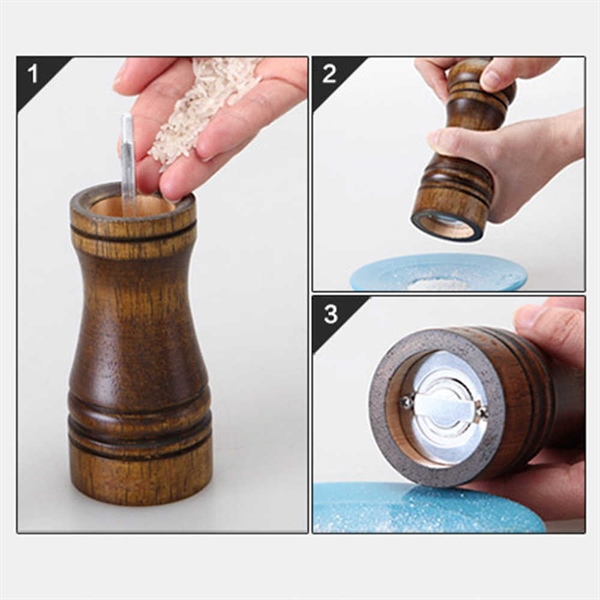 1

2

3