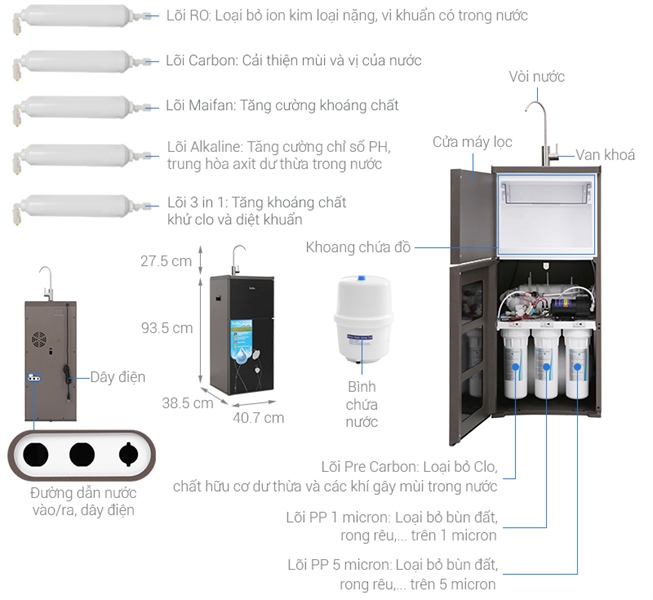 Lõi RO: Loại bỏ ion kim loại nặng, vi khuẩn có trong nước

Lõi Carbon: Cải thiện mùi và vị của nước

Lõi Maifan: Tăng cường khoáng chất

Lõi Alkaline: Tăng cường chỉ số PH, trung hòa axit dư thừa trong nước

Lõi 3 in 1: Tăng khoáng chất khử clo và diệt khuẩn

Vòi nước

Cửa máy lọc

Van khoá

Khoang chứa đồ

27.5 cm

93.5 cm

38.5 cm

40.7 cm

Dây điện

Bình chứa nước

Đường dẫn nước vào/ra, dây điện

Lõi Pre Carbon: Loại bỏ Clo, chất hữu cơ dư thừa và các khí gây mùi trong nước

Lõi PP 1 micron: Loại bỏ bùn đất, rong rêu,... trên 1 micron

Lõi PP 5 micron: Loại bỏ bùn đất, rong rêu,... trên 5 micron