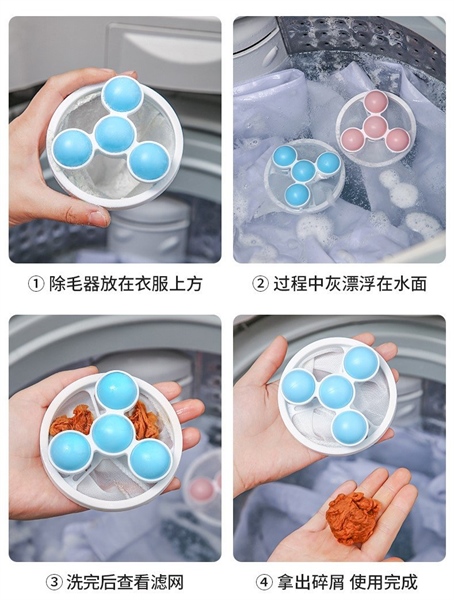 ① 除毛器放在衣服上方

② 过程中灰漂浮在水面

③ 洗完后查看滤网

④ 拿出碎屑 使用完成