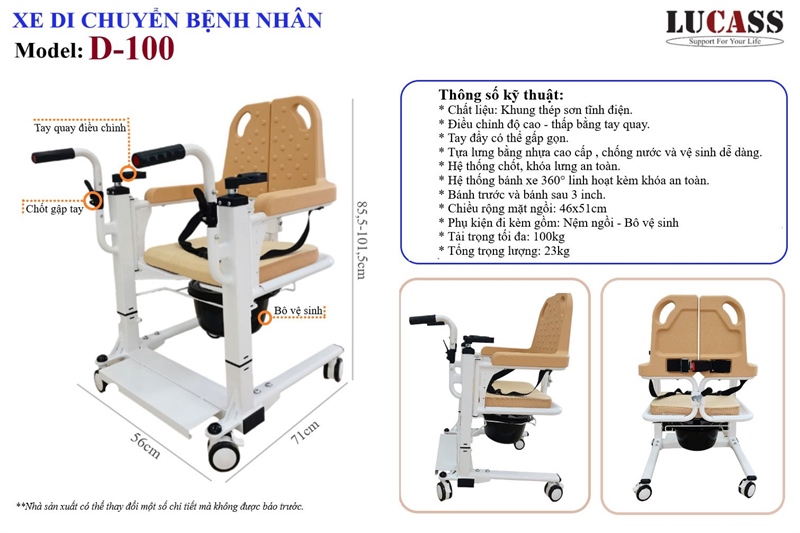 XE DI CHUYỂN BỆNH NHÂN
Model: D-100

LUCASS
Support For Your Life

Tay quay điều chỉnh
Chốt gập tay
Bô vệ sinh
85.5-101.5cm
56cm
71cm

Thông số kỹ thuật:
* Chất liệu: Khung thép sơn tĩnh điện.
* Điều chỉnh độ cao - thấp bằng tay quay.
* Tay đẩy có thể gấp gọn.
* Tựa lưng bằng nhựa cao cấp , chống nước và vệ sinh dễ dàng.
* Hệ thống chốt, khóa lưng an toàn.
* Hệ thống bánh xe 360° linh hoạt kèm khóa an toàn.
* Bánh trước và bánh sau 3 inch.
* Chiều rộng mặt ngồi: 46x51cm
* Phụ kiện đi kèm gồm: Nệm ngồi - Bô vệ sinh
* Tải trọng tối đa: 100kg
* Tổng trọng lượng: 23kg

**Nhà sản xuất có thể thay đổi một số chi tiết mà không được báo trước.