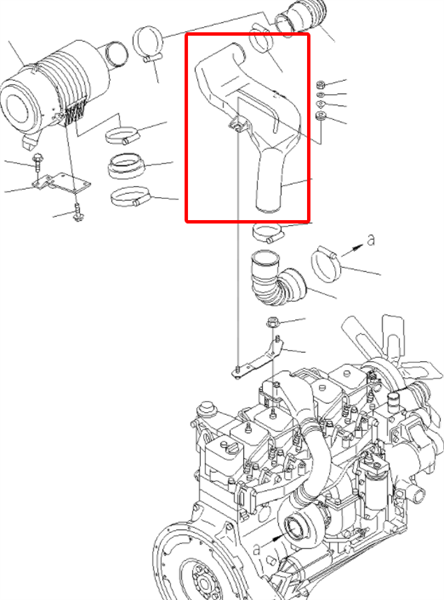 a

a