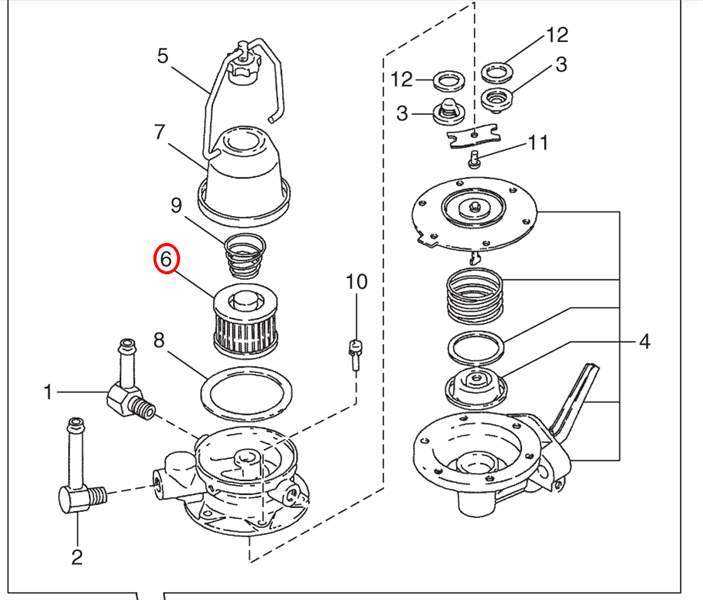 5
7
9
6
8
1
2
10
12
3
12
3
11
4