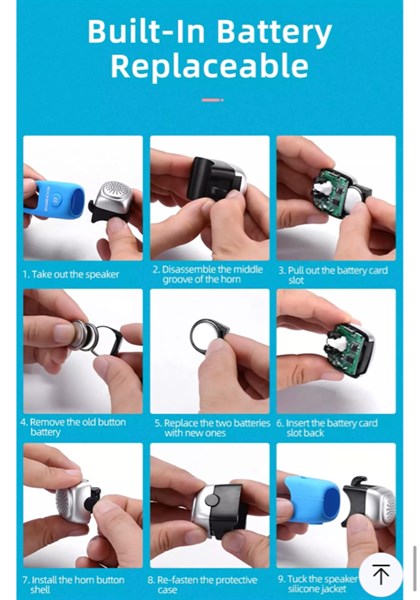 Built-In Battery Replaceable

1. Take out the speaker

2. Disassemble the middle groove of the horn

3. Pull out the battery card slot

4. Remove the old button battery

5. Replace the two batteries with new ones

6. Insert the battery card slot back

7. Install the horn button shell

8. Re-fasten the protective case

9. Tuck the speaker silicone jacket